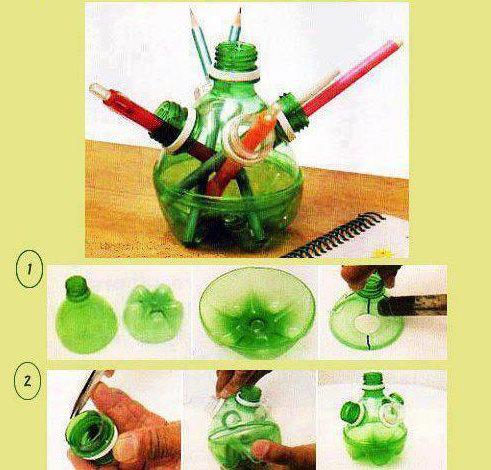 1

2